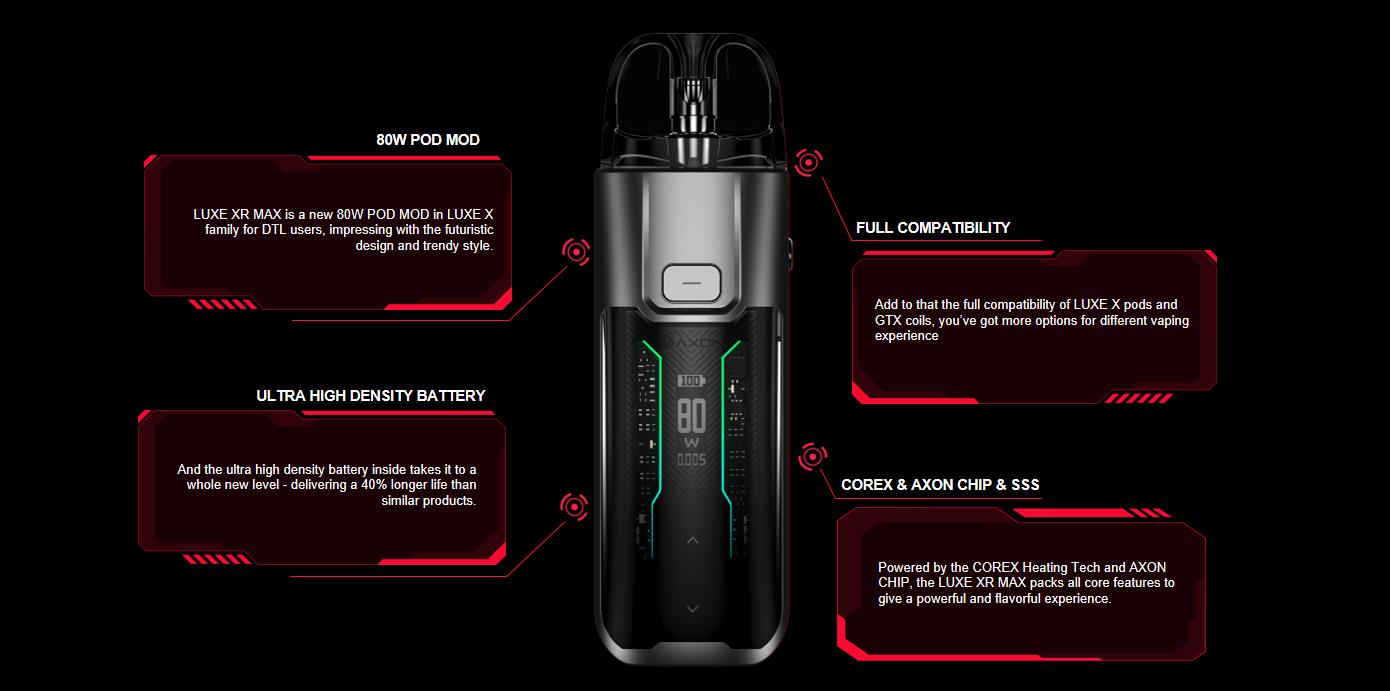 80W POD MOD

LUXE XR MAX is a new 80W POD MOD in LUXE X family for DTL users, impressing with the futuristic design and trendy style.

ULTRA HIGH DENSITY BATTERY

And the ultra high density battery inside takes it to a whole new level - delivering a 40% longer life than similar products.

AXON

100

80

W

0.00S

FULL COMPATIBILITY

Add to that the full compatibility of LUXE X pods and GTX coils, you've got more options for different vaping experience

COREX & AXON CHIP & SSS

Powered by the COREX Heating Tech and AXON CHIP, the LUXE XR MAX packs all core features to give a powerful and flavorful experience.